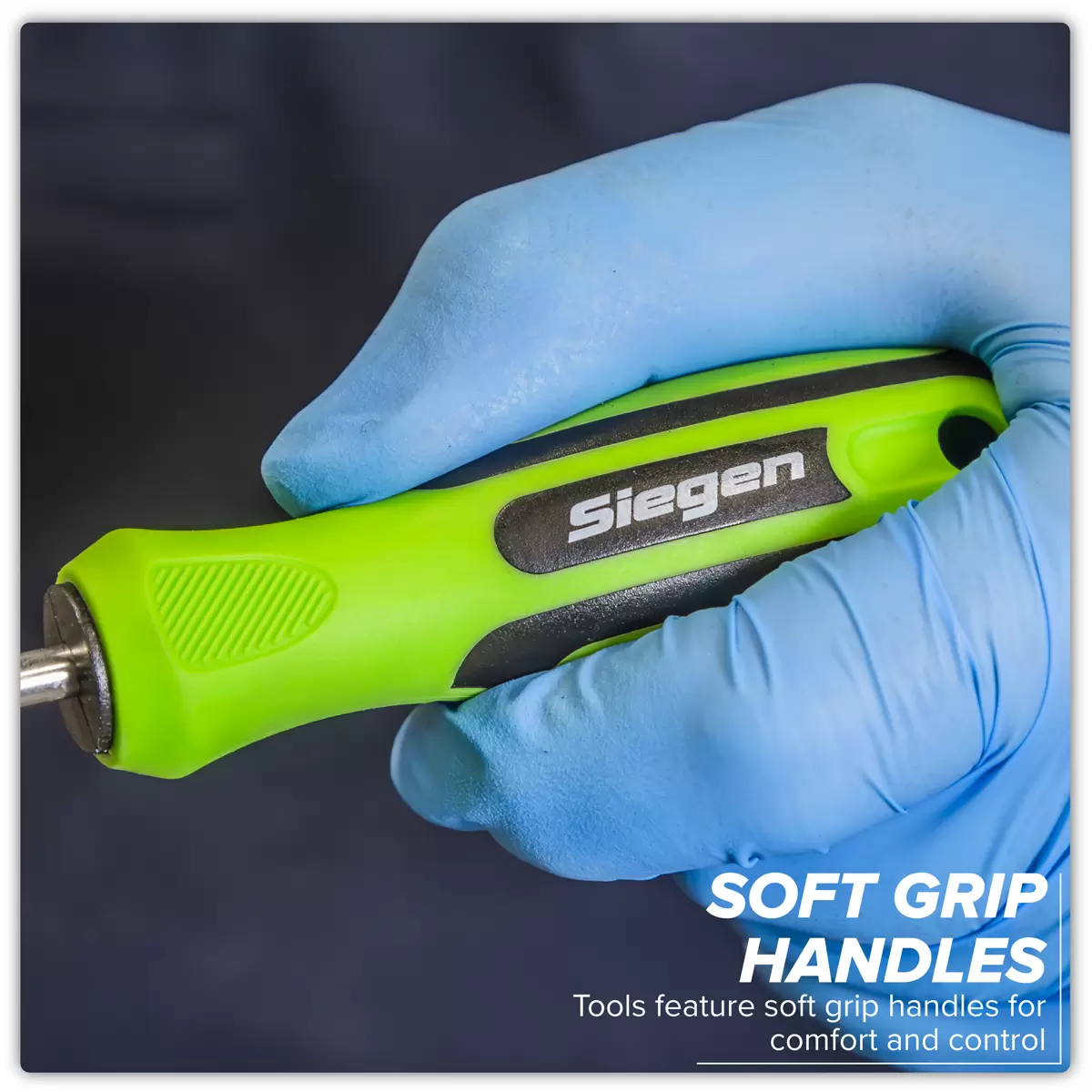 Siegen

SOFT GRIP HANDLES

Tools feature soft grip handles for comfort and control